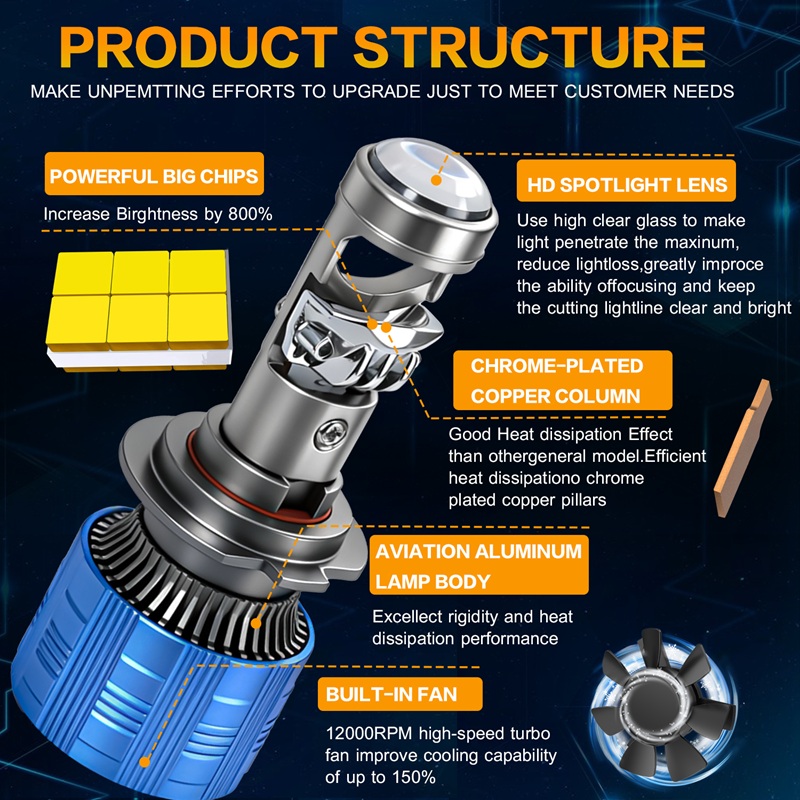 PRODUCT STRUCTURE

MAKE UNPEMTTING EFFORTS TO UPGRADE JUST TO MEET CUSTOMER NEEDS

POWERFUL BIG CHIPS

Increase Birghtness by 800%

HD SPOTLIGHT LENS

Use high clear glass to make light penetrate the maxinum, reduce lightloss,greatly improce the ability offocusing and keep the cutting lightline clear and bright

CHROME-PLATED COPPER COLUMN

Good Heat dissipation Effect than othergeneral model.Efficient heat dissipationo chrome plated copper pillars

AVIATION ALUMINUM LAMP BODY

Excellect rigidity and heat dissipation performance

BUILT-IN FAN

12000RPM high-speed turbo fan improve cooling capability of up to 150%